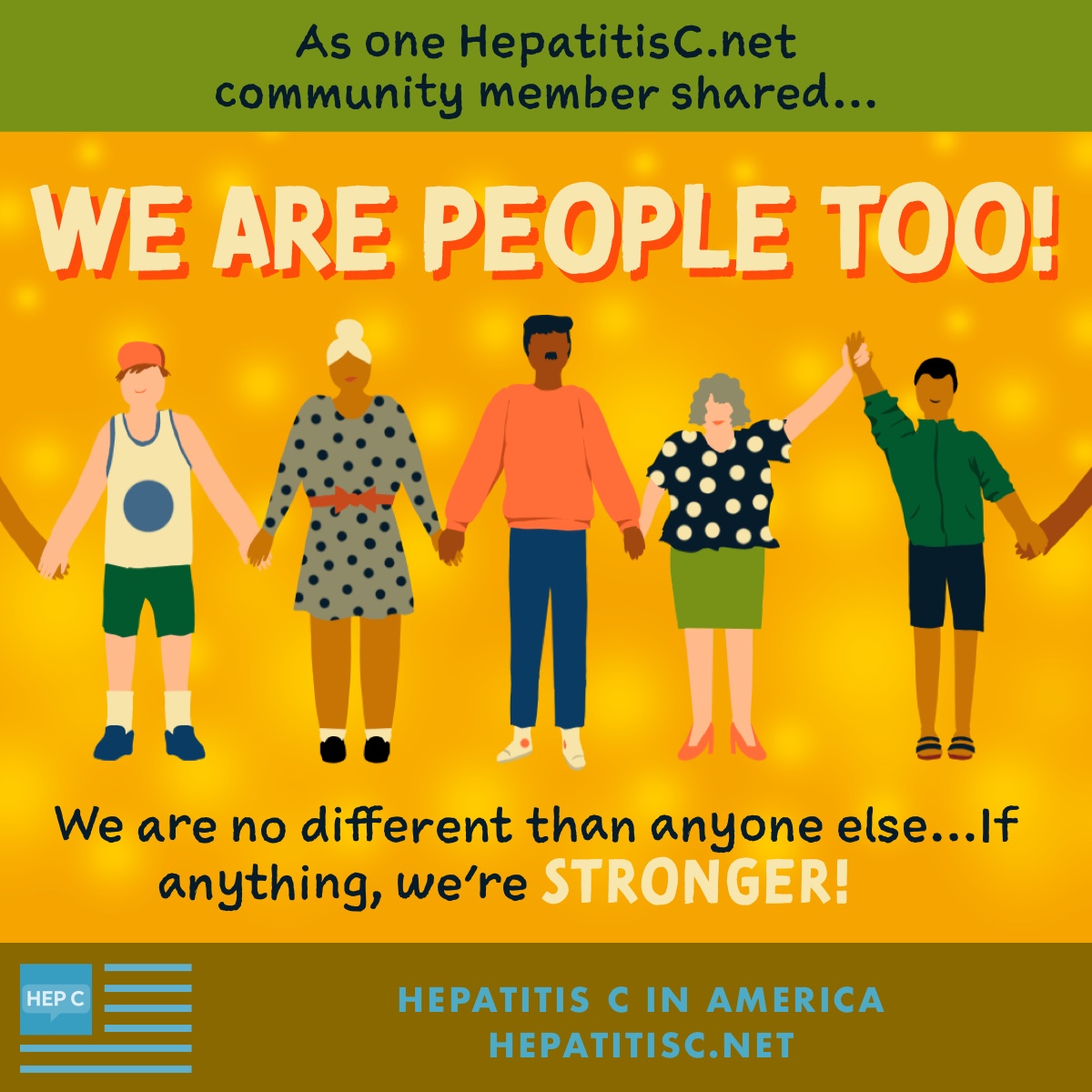 As one HepatitisC.net community member shared...

WE ARE PEOPLE TOO!

We are no different than anyone else...If anything, we're STRONGER!

HEP C

HEPATITIS C IN AMERICA
HEPATITISC.NET