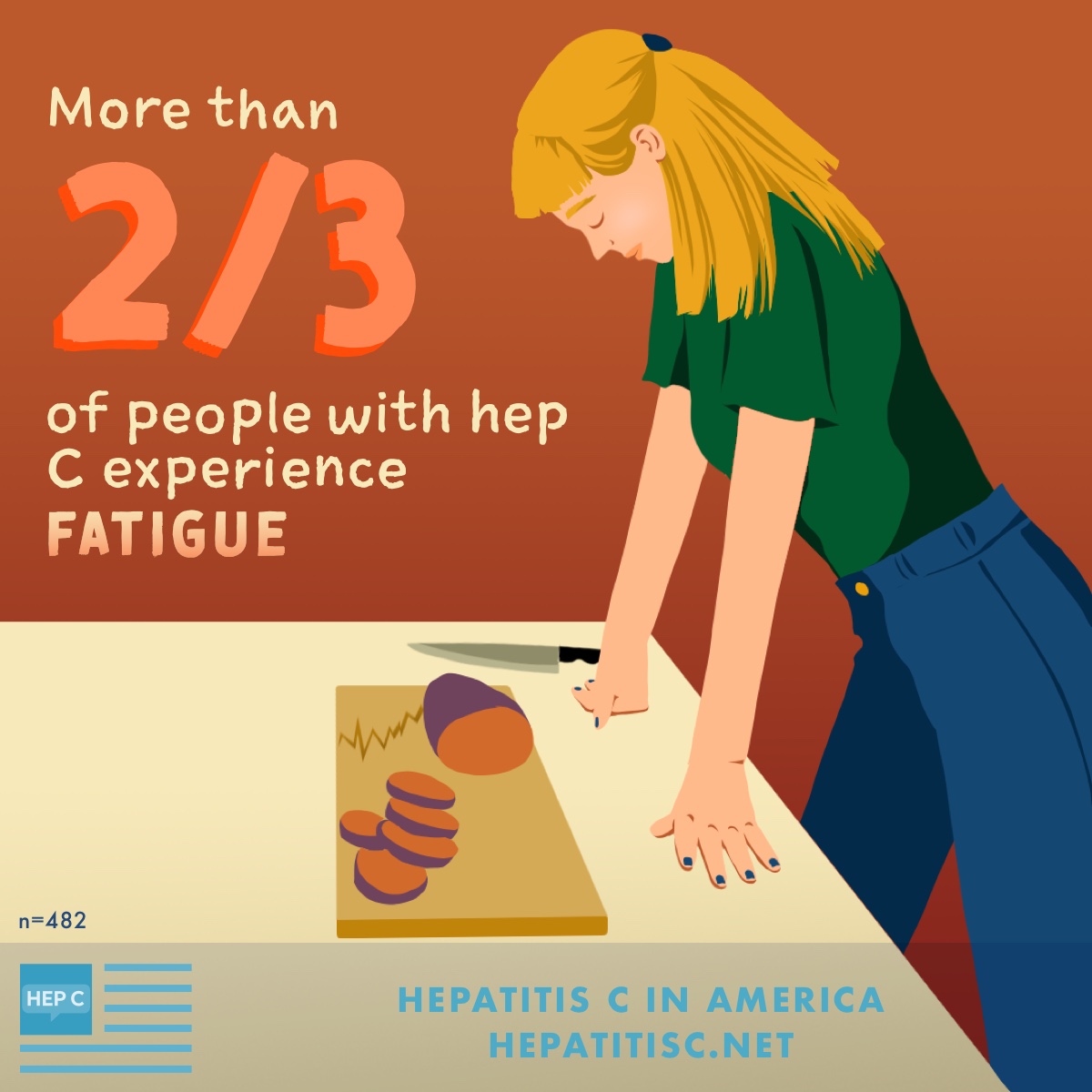 More than

2/3

of people with hep C experience FATIGUE

n=482

HEP C

HEPATITIS C IN AMERICA
HEPATITISC.NET