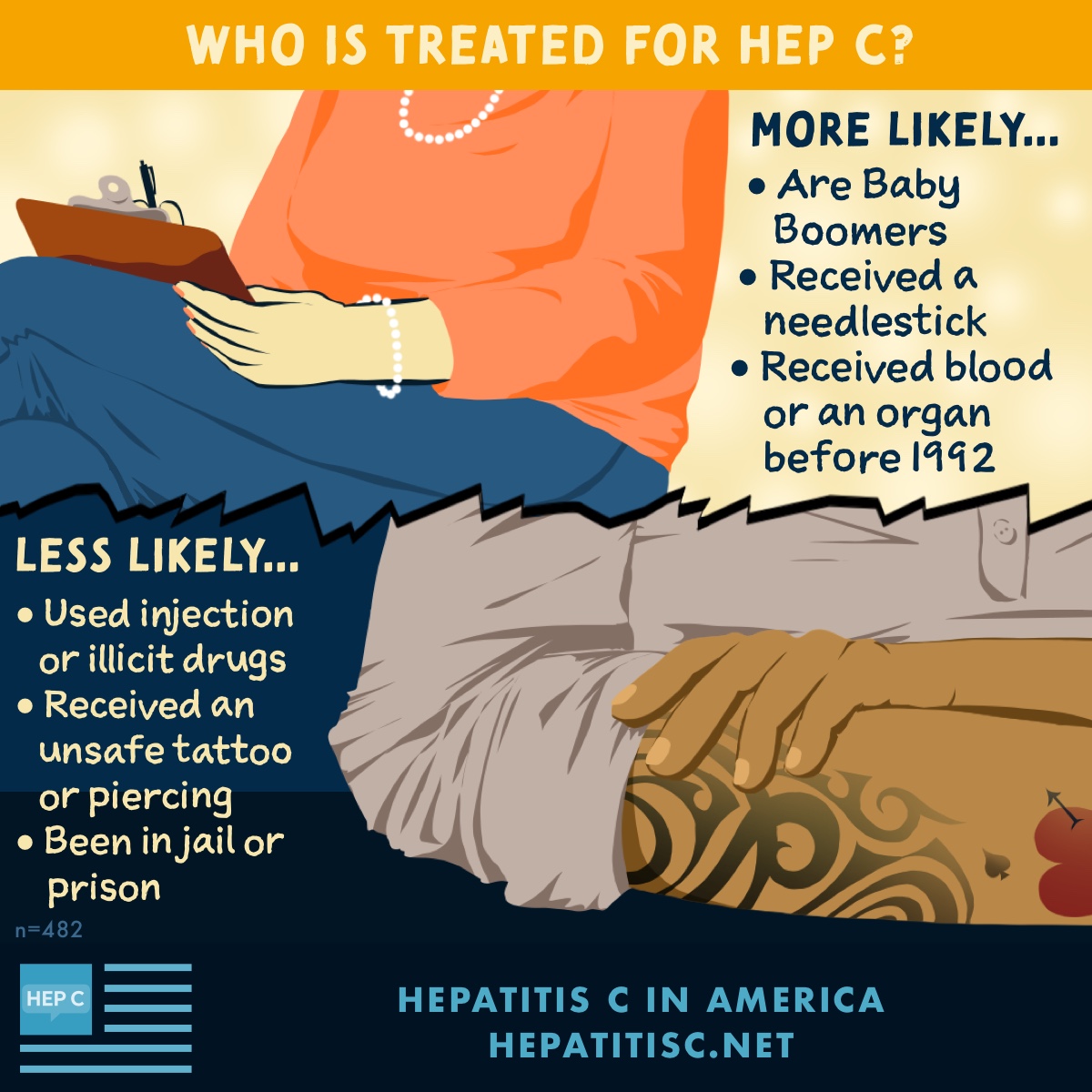 WHO IS TREATED FOR HEP C?

MORE LIKELY...
• Are Baby Boomers
• Received a needlestick
• Received blood or an organ before 1992

LESS LIKELY...
• Used injection or illicit drugs
• Received an unsafe tattoo or piercing
• Been in jail or prison

n=482

HEP C

HEPATITIS C IN AMERICA
HEPATITISC.NET