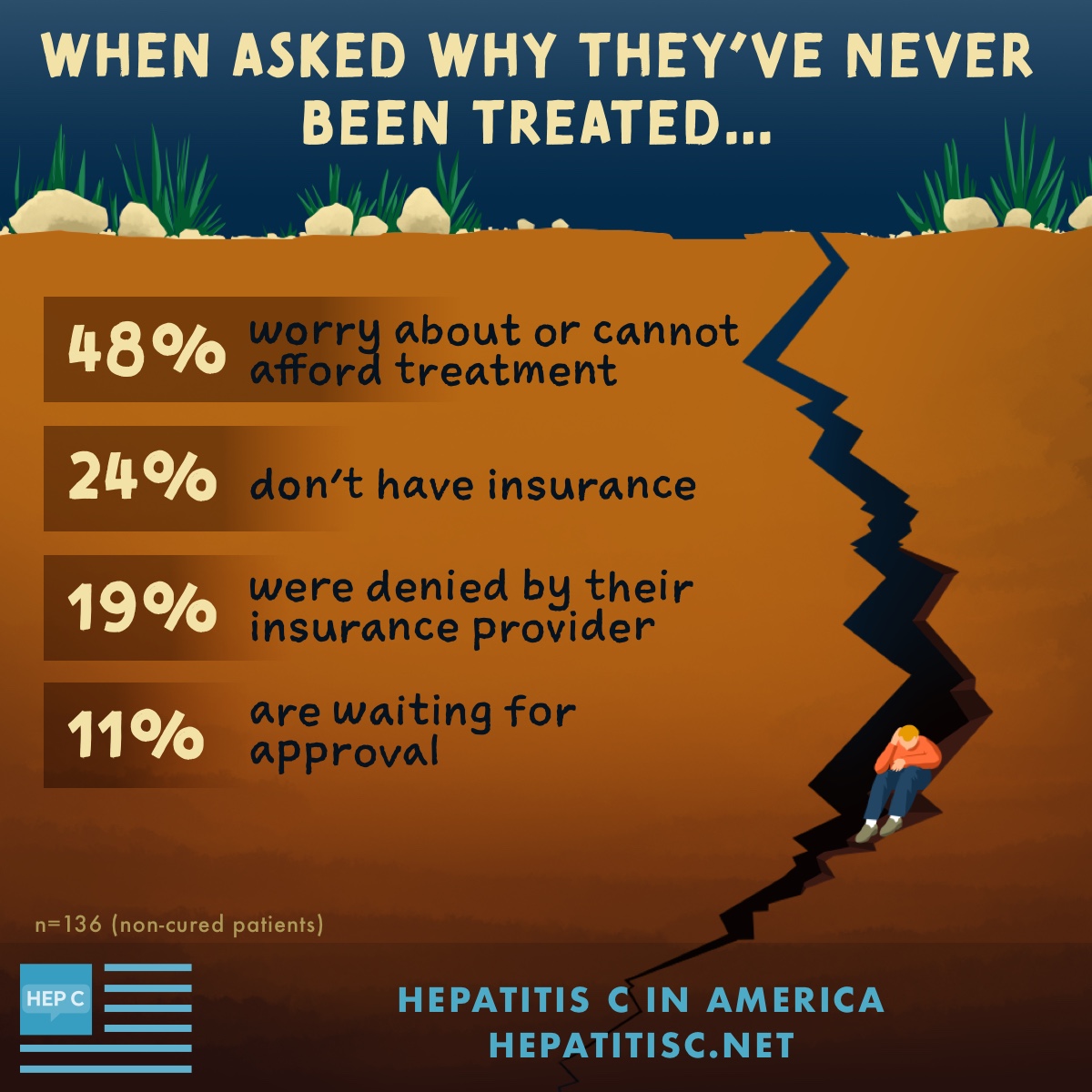 WHEN ASKED WHY THEY'VE NEVER BEEN TREATED...

48% worry about or cannot afford treatment

24% don't have insurance

19% were denied by their insurance provider

11% are waiting for approval

n=136 (non-cured patients)

HEP C

HEPATITIS C IN AMERICA
HEPATITISC.NET